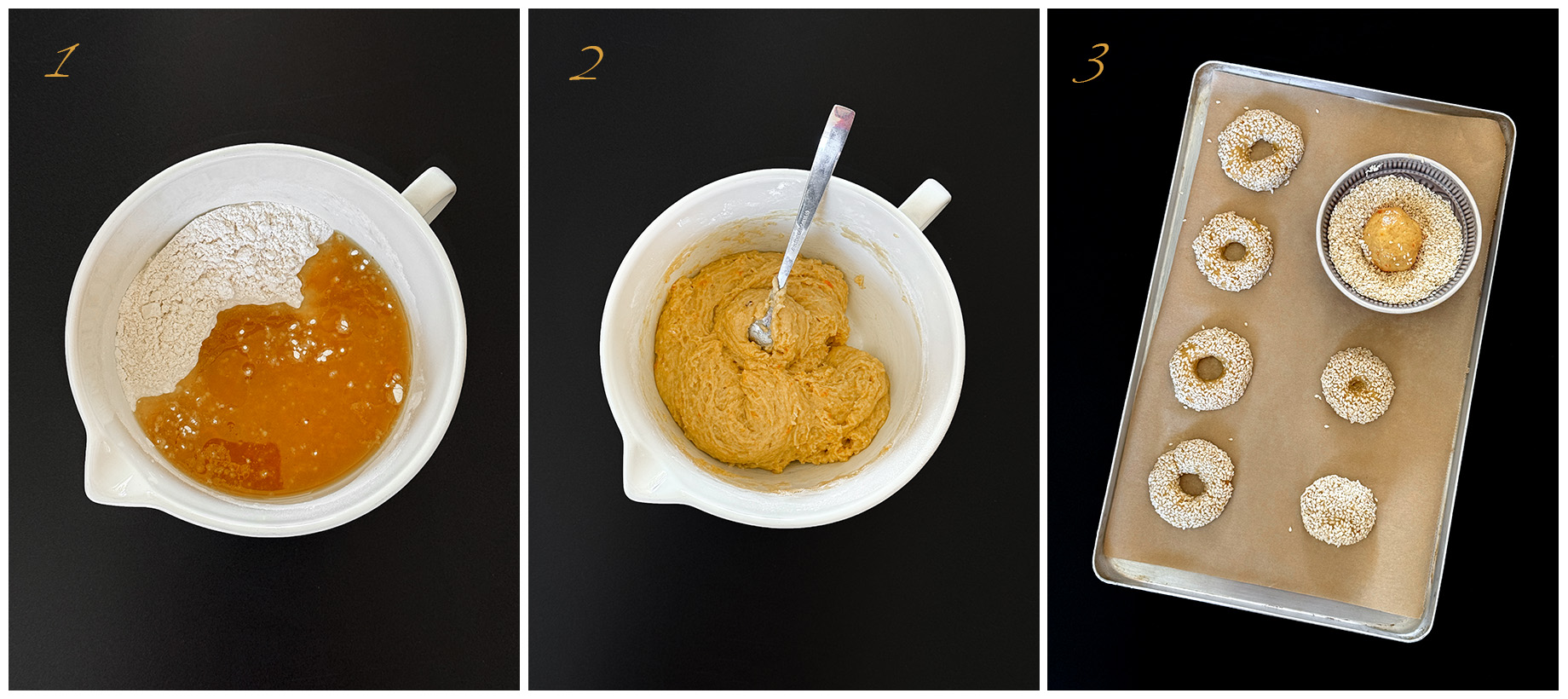 1

2

3